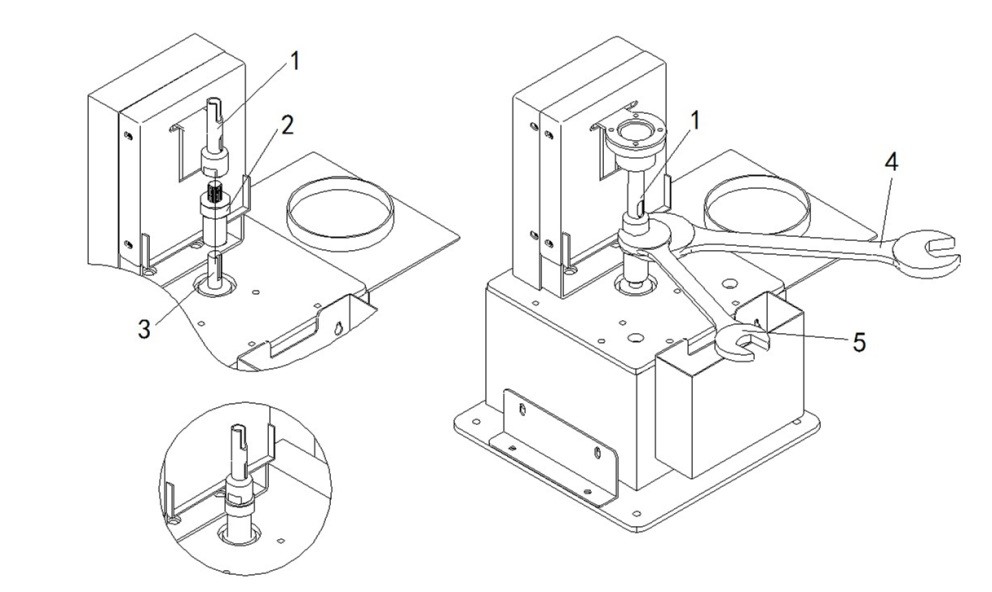 1
2
3
1
4
5